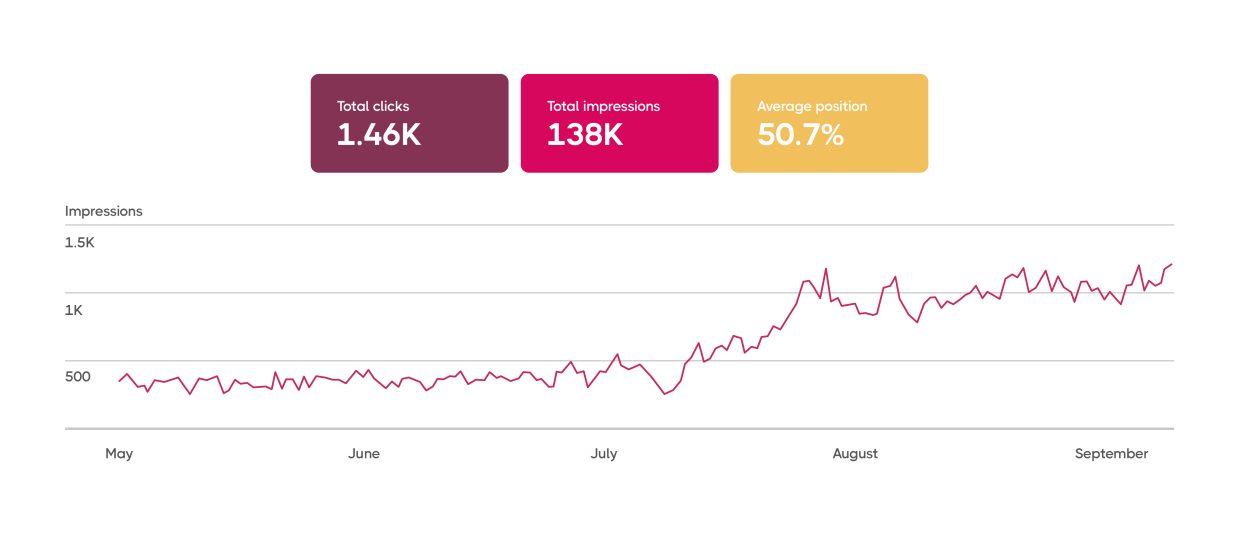 Total clicks
1.46K

Total impressions
138K

Average position
50.7%

Impressions
1.5K
1K
500

May
June
July
August
September